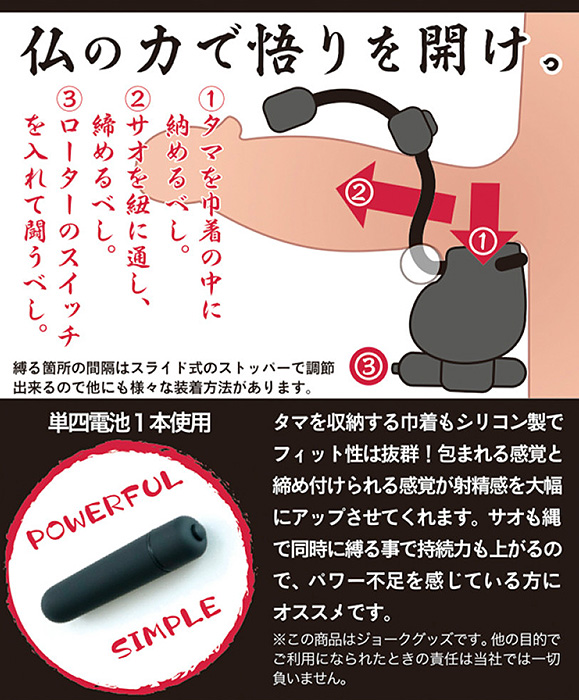 仏の力で悟りを開け。

①タマを巾着の中に納めるべし。
②サオを紐に通し、締めるべし。
③ローターのスイッチを入れて闘うべし。

②
①
③

縛る箇所の間隔はスライド式のストッパーで調節出来るので他にも様々な装着方法があります。

単四電池１本使用

POWERFUL
SIMPLE

タマを収納する巾着もシリコン製でフィット性は抜群！包まれる感覚と締め付けられる感覚が射精感を大幅にアップさせてくれます。サオも縄で同時に縛る事で持続力も上がるので、パワー不足を感じている方にオススメです。

※この商品はジョークグッズです。他の目的でご利用になられたときの責任は当社では一切負いません。