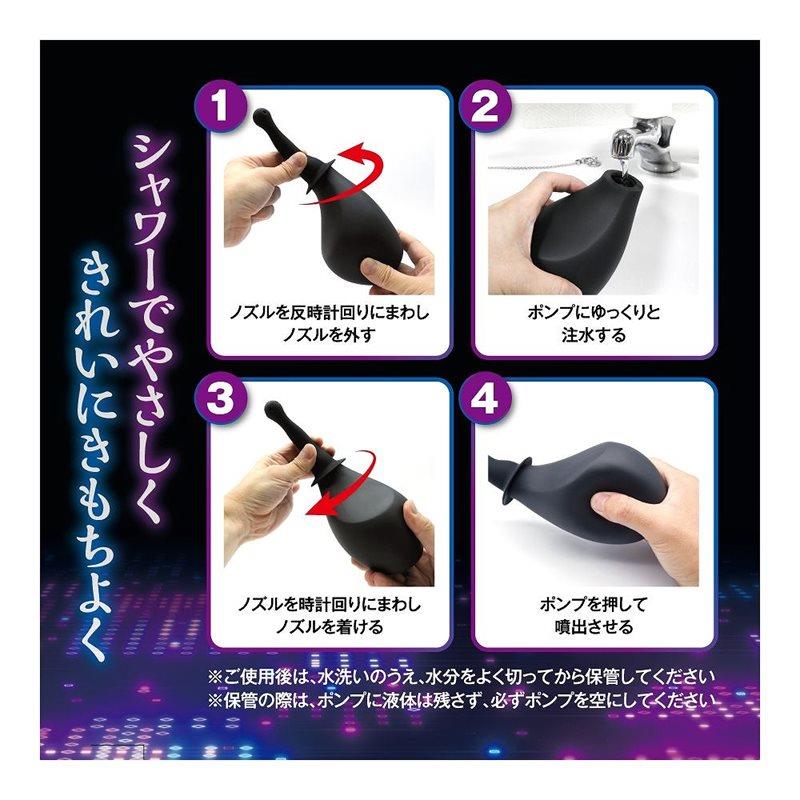 シャワーでやさしく
きれいにきもちよく

1
ノズルを反時計回りにまわし
ノズルを外す

2
ポンプにゆっくりと
注水する

3
ノズルを時計回りにまわし
ノズルを着ける

4
ポンプを押して
噴出させる

※ご使用後は、水洗いのうえ、水分をよく切ってから保管してください
※保管の際は、ポンプに液体は残さず、必ずポンプを空にしてください