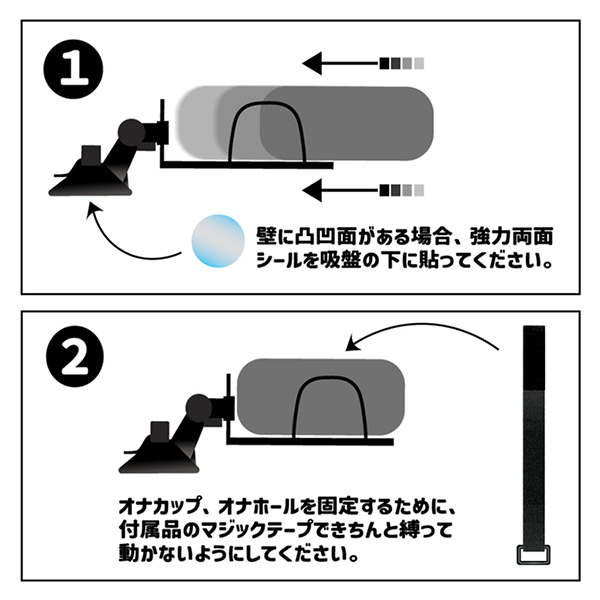 1

壁に凸凹面がある場合、強力両面シールを吸盤の下に貼ってください。

2

オナカップ、オナホールを固定するために、付属品のマジックテープできちんと縛って動かないようにしてください。